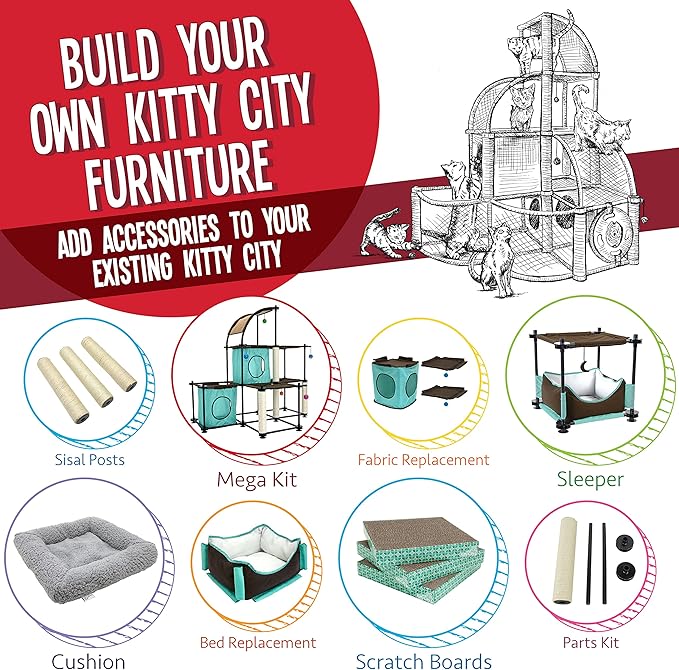 BUILD YOUR OWN KITTY CITY FURNITURE

ADD ACCESSORIES TO YOUR EXISTING KITTY CITY

Sisal Posts

Mega Kit

Fabric Replacement

Sleeper

Cushion

Bed Replacement

Scratch Boards

Parts Kit