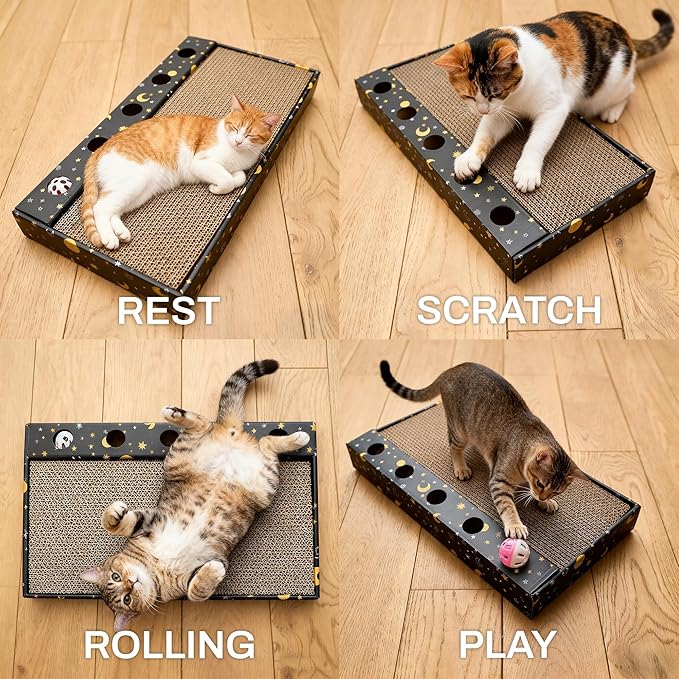 REST

SCRATCH

ROLLING

PLAY