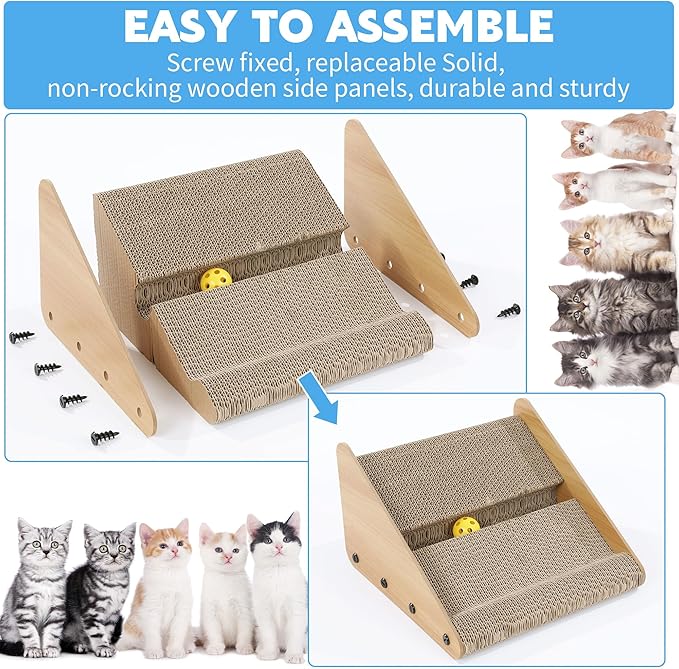 EASY TO ASSEMBLE
Screw fixed, replaceable Solid, non-rocking wooden side panels, durable and sturdy