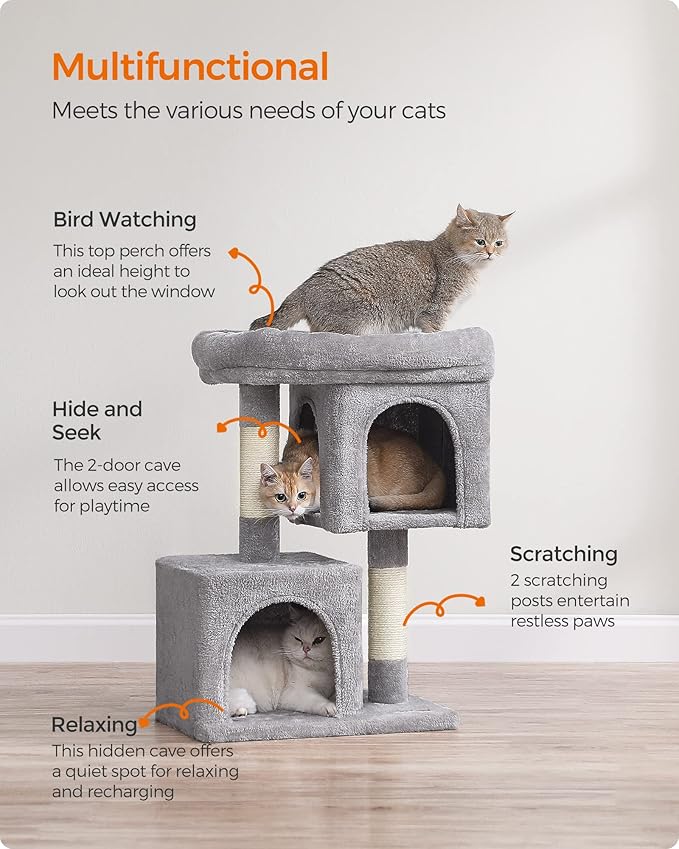 Multifunctional

Meets the various needs of your cats

Bird Watching

This top perch offers an ideal height to look out the window

Hide and Seek

The 2-door cave allows easy access for playtime

Scratching

2 scratching posts entertain restless paws

Relaxing

This hidden cave offers a quiet spot for relaxing and recharging