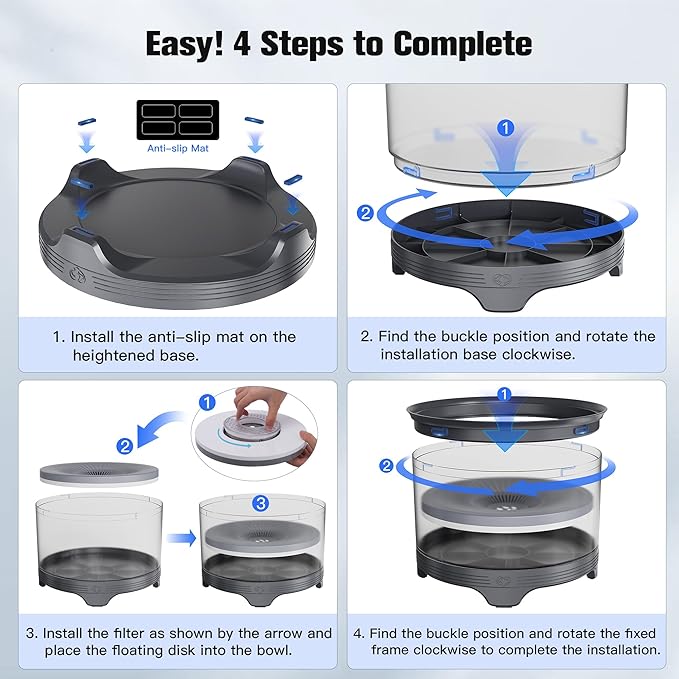 Easy! 4 Steps to Complete

Anti-slip Mat

1. Install the anti-slip mat on the heightened base.

1

2

2. Find the buckle position and rotate the installation base clockwise.

1

2

3

3. Install the filter as shown by the arrow and place the floating disk into the bowl.

1

2

4. Find the buckle position and rotate the fixed frame clockwise to complete the installation.