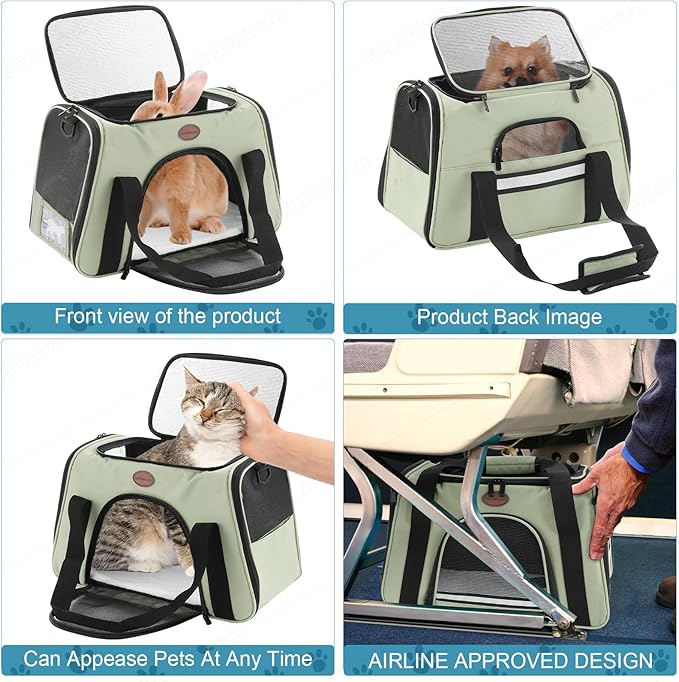 Front view of the product

Product Back Image

Can Appease Pets At Any Time

AIRLINE APPROVED DESIGN