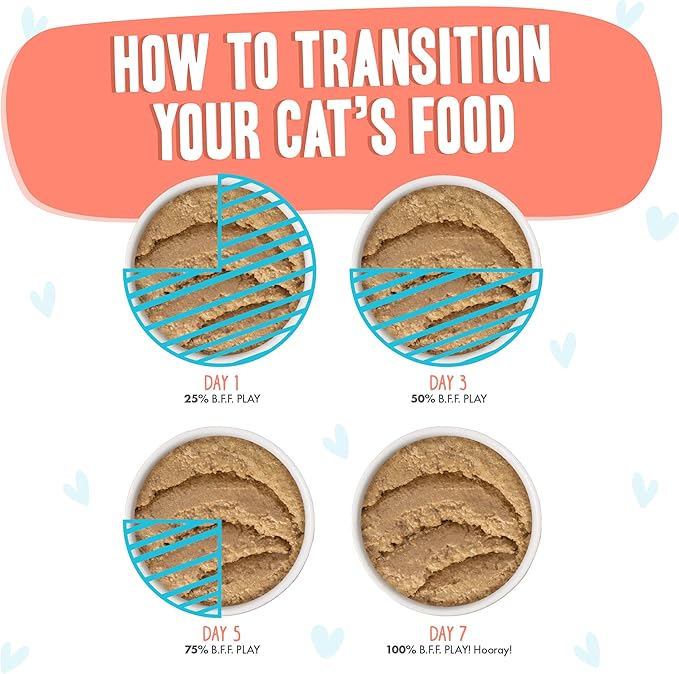 HOW TO TRANSITION YOUR CAT'S FOOD

DAY 1
25% B.F.F. PLAY

DAY 3
50% B.F.F. PLAY

DAY 5
75% B.F.F. PLAY

DAY 7
100% B.F.F. PLAY! Hooray!