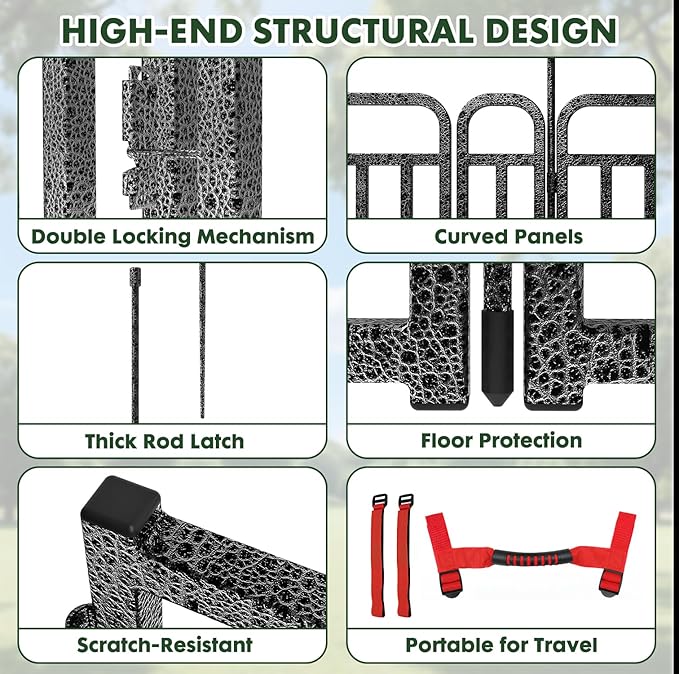 HIGH-END STRUCTURAL DESIGN

Double Locking Mechanism

Curved Panels

Thick Rod Latch

Floor Protection

Scratch-Resistant

Portable for Travel