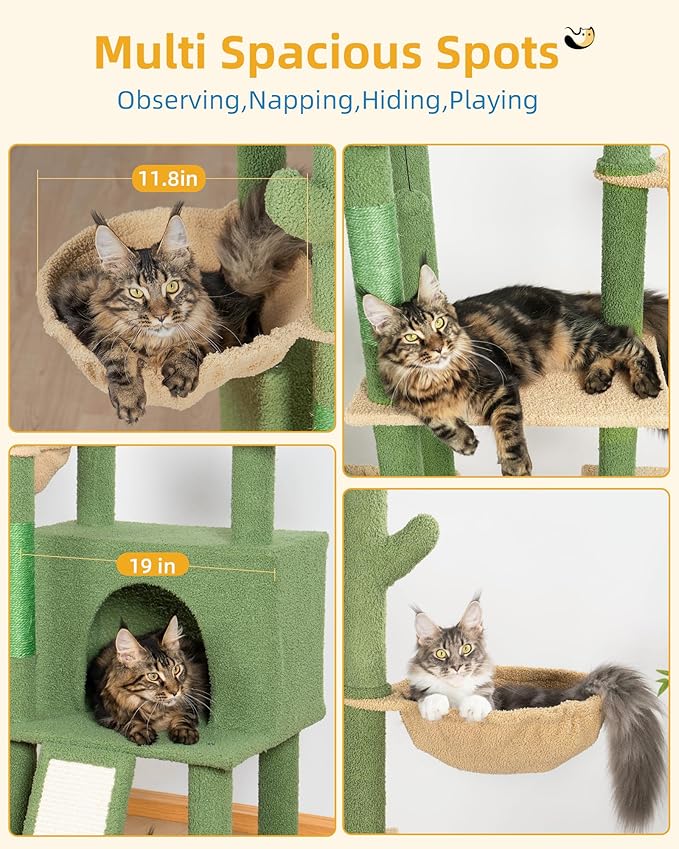 Multi Spacious Spots

Observing,Napping,Hiding,Playing

11.8in

19 in