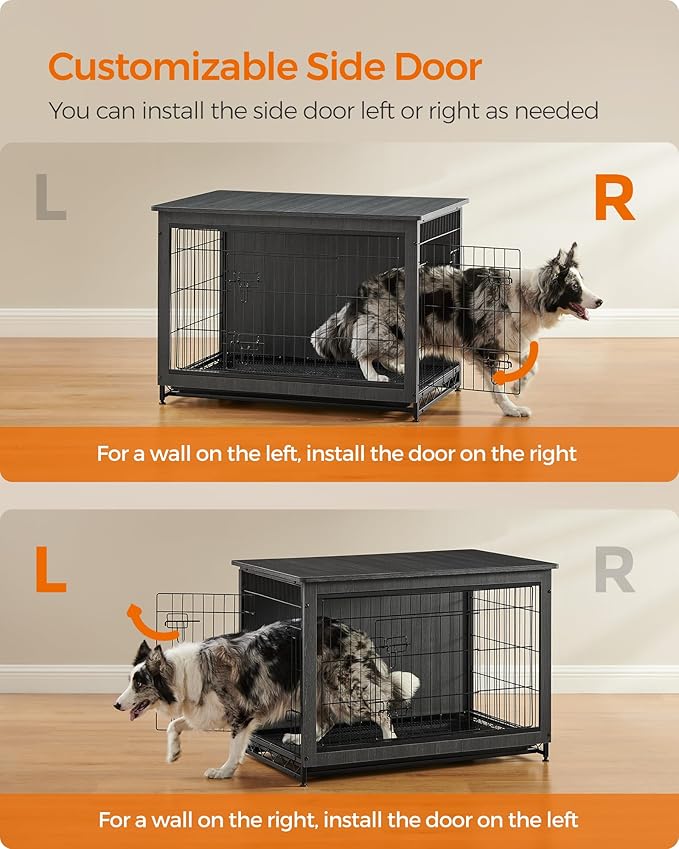 Customizable Side Door
You can install the side door left or right as needed

L
R

For a wall on the left, install the door on the right

L
R

For a wall on the right, install the door on the left