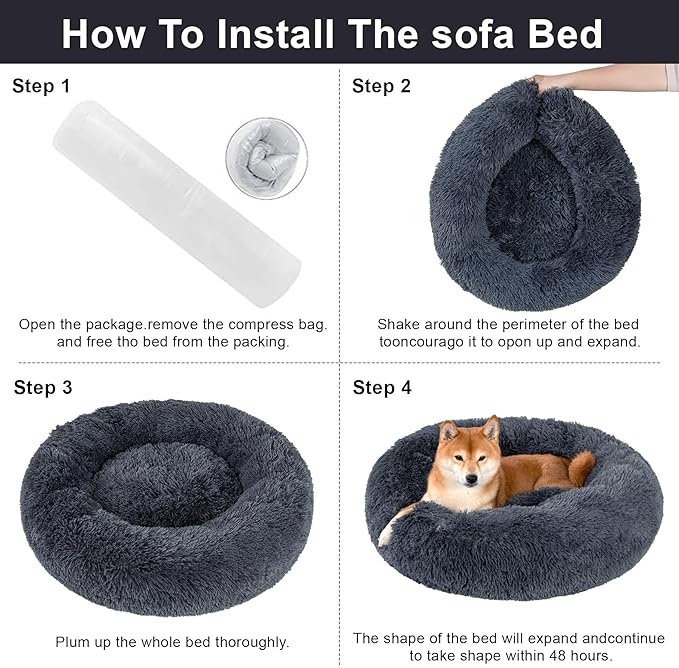 How To Install The sofa Bed

Step 1

Open the package.remove the compress bag. and free tho bed from the packing.

Step 2

Shake around the perimeter of the bed tooncourago it to opon up and expand.

Step 3

Plum up the whole bed thoroughly.

Step 4

The shape of the bed will expand andcontinue to take shape within 48 hours.