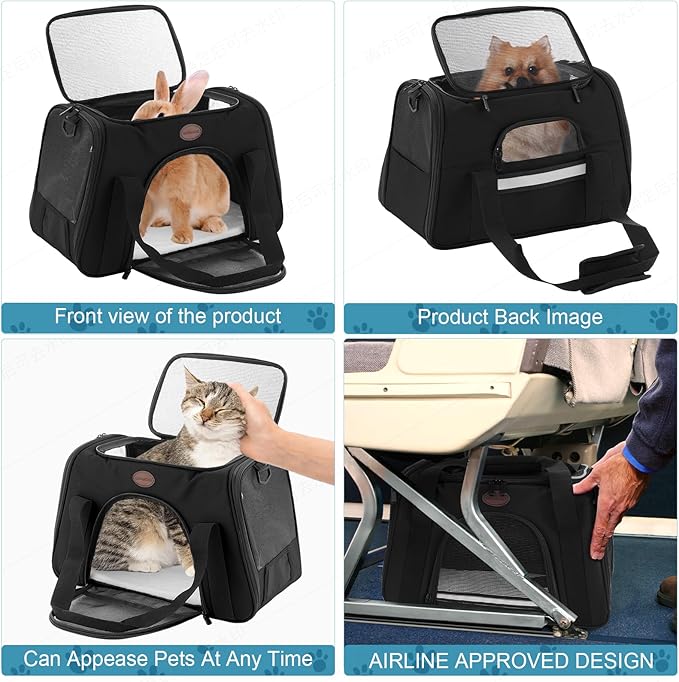 Front view of the product

Product Back Image

Can Appease Pets At Any Time

AIRLINE APPROVED DESIGN