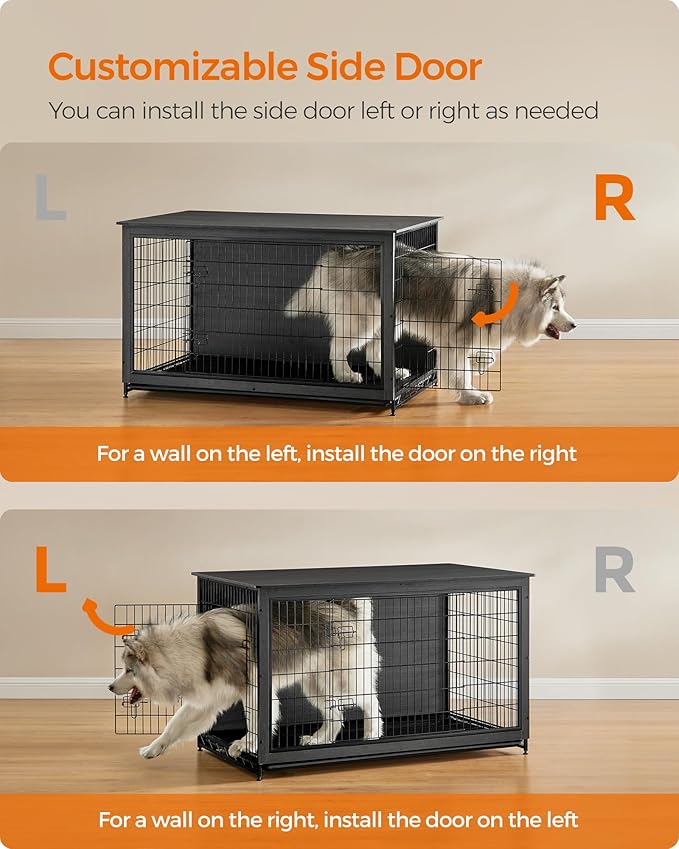 Customizable Side Door

You can install the side door left or right as needed

L

R

For a wall on the left, install the door on the right

L

R

For a wall on the right, install the door on the left