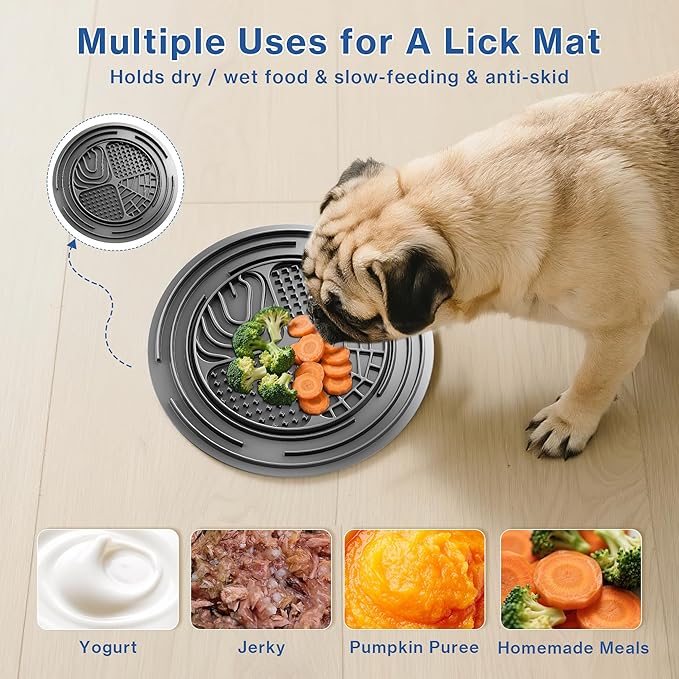 Multiple Uses for A Lick Mat
Holds dry / wet food & slow-feeding & anti-skid

Yogurt
Jerky
Pumpkin Puree
Homemade Meals