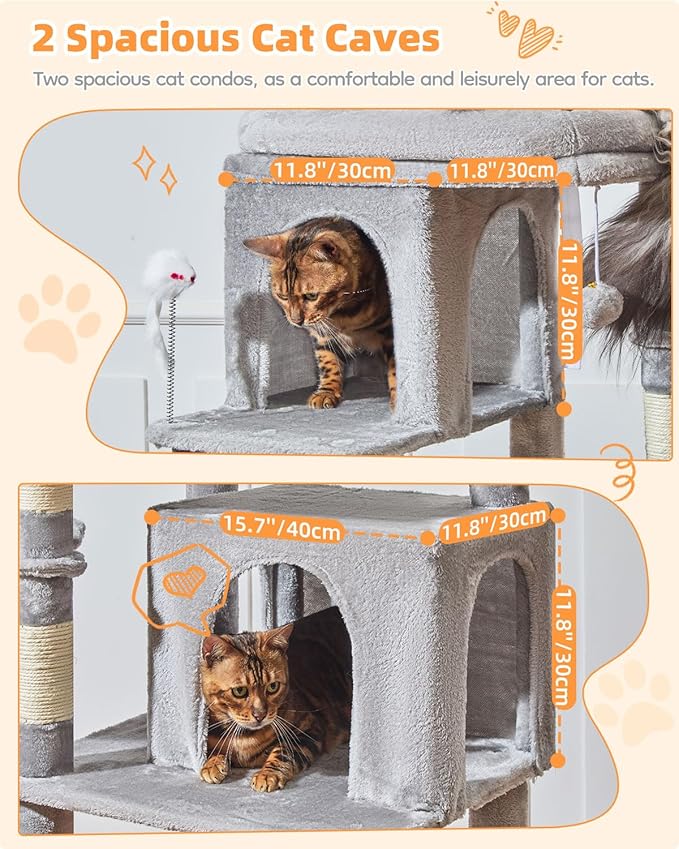 2 Spacious Cat Caves

Two spacious cat condos, as a comfortable and leisurely area for cats.

11.8"/30cm
11.8"/30cm
11.8"/30cm

15.7"/40cm
11.8"/30cm
11.8"/30cm