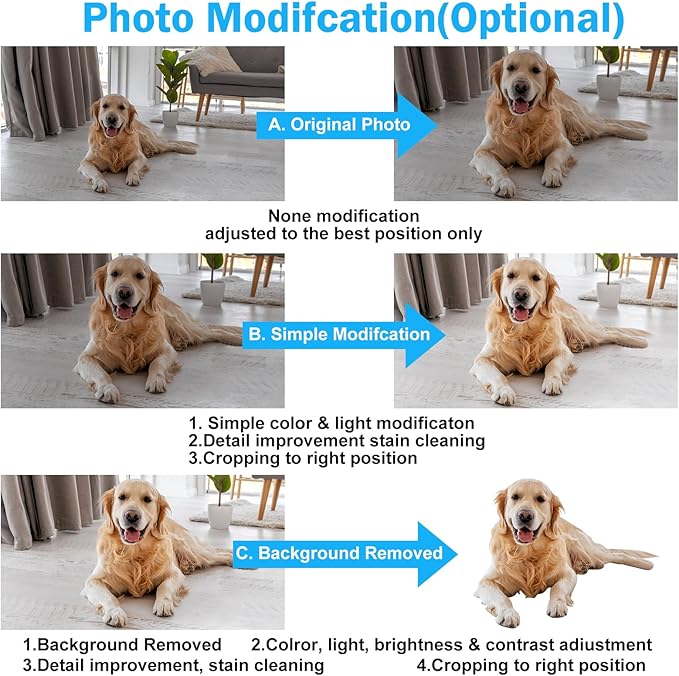 Photo Modifcation(Optional)

A. Original Photo

None modification
adjusted to the best position only

B. Simple Modifcation

1. Simple color & light modificaton
2.Detail improvement stain cleaning
3.Cropping to right position

C. Background Removed

1.Background Removed 2.Colror, light, brightness & contrast adiustment
3.Detail improvement, stain cleaning 4.Cropping to right position