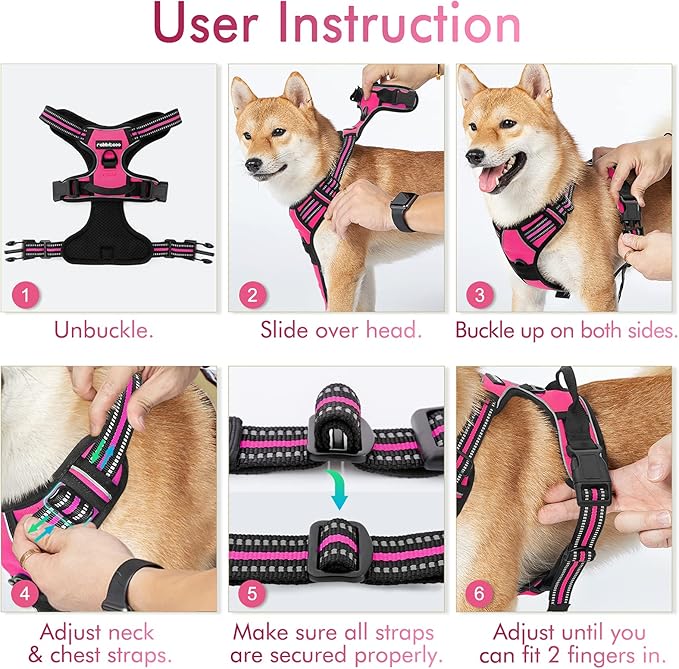 User Instruction

rabbitgoo

1
Unbuckle.

2
Slide over head.

3
Buckle up on both sides.

4
Adjust neck & chest straps.

5
Make sure all straps are secured properly.

6
Adjust until you can fit 2 fingers in.