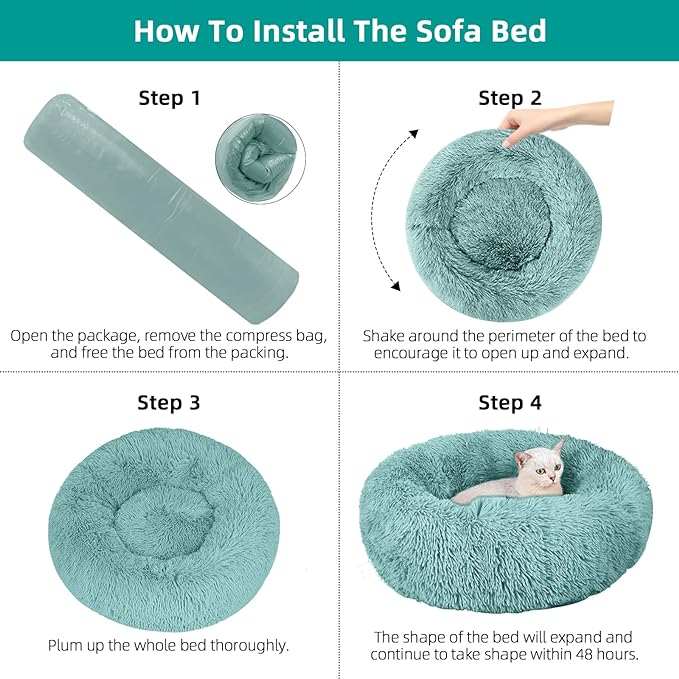 How To Install The Sofa Bed

Step 1

Open the package, remove the compress bag, and free the bed from the packing.

Step 2

Shake around the perimeter of the bed to encourage it to open up and expand.

Step 3

Plum up the whole bed thoroughly.

Step 4

The shape of the bed will expand and continue to take shape within 48 hours.