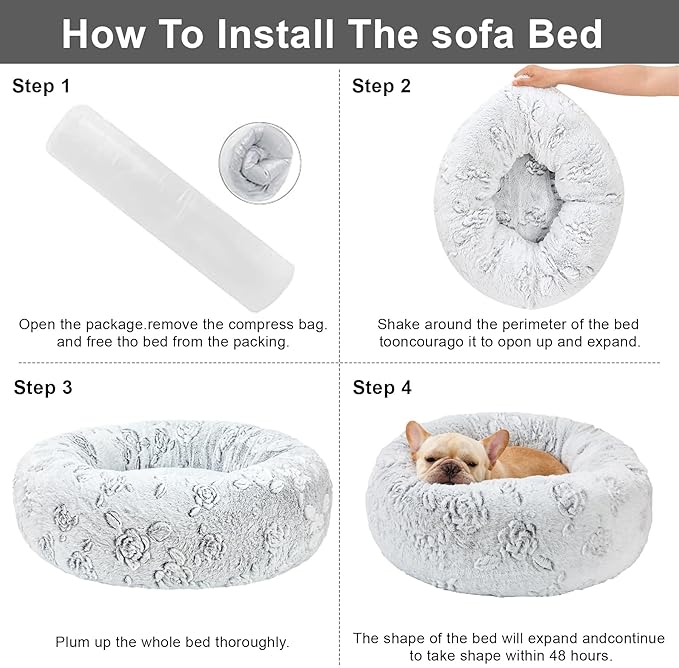 How To Install The sofa Bed

Step 1

Open the package.remove the compress bag. and free tho bed from the packing.

Step 2

Shake around the perimeter of the bed tooncourago it to opon up and expand.

Step 3

Plum up the whole bed thoroughly.

Step 4

The shape of the bed will expand andcontinue to take shape within 48 hours.