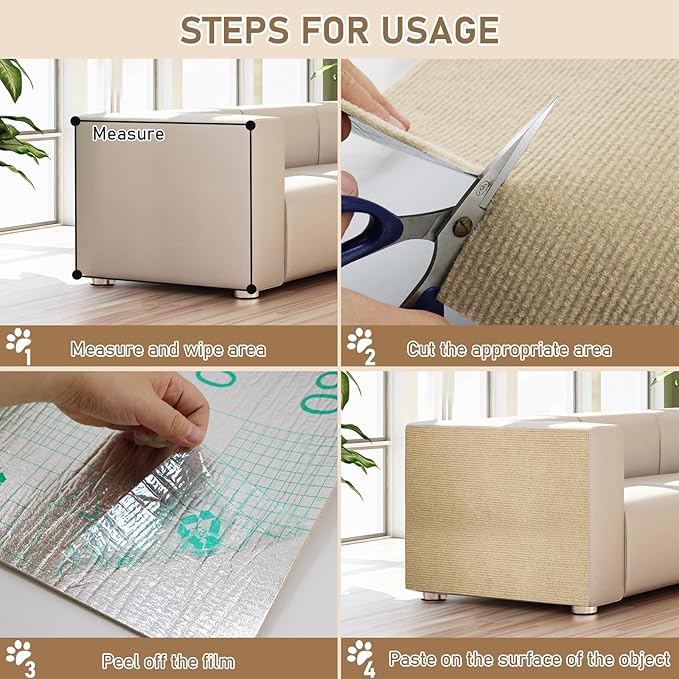 STEPS FOR USAGE

Measure

1 Measure and wipe area

2 Cut the appropriate area

3 Peel off the film

4 Paste on the surface of the object