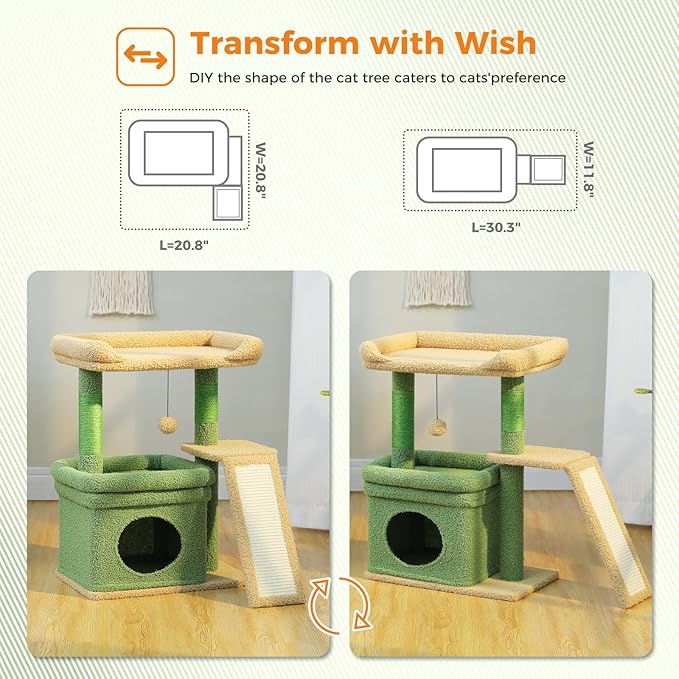 Transform with Wish

DIY the shape of the cat tree caters to cats'preference

W=20.8"

L=20.8"

W=11.8"

L=30.3"