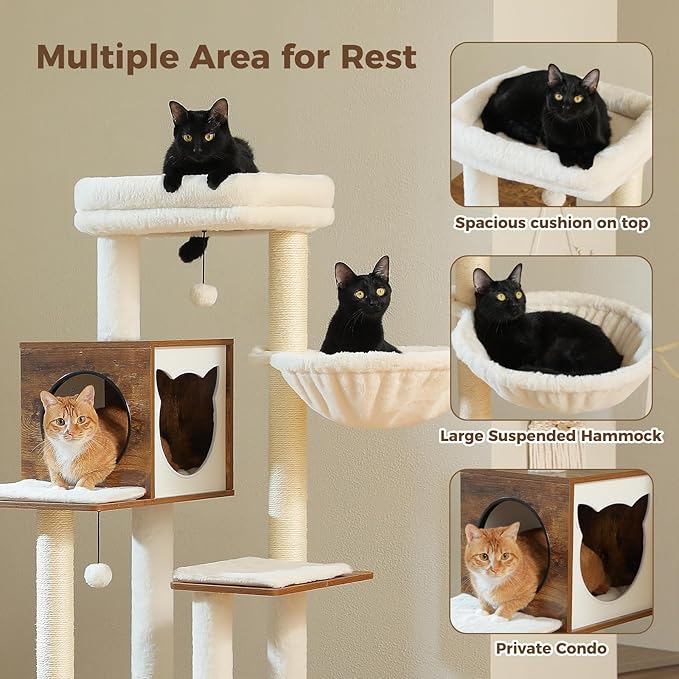 Multiple Area for Rest

Spacious cushion on top

Large Suspended Hammock

Private Condo