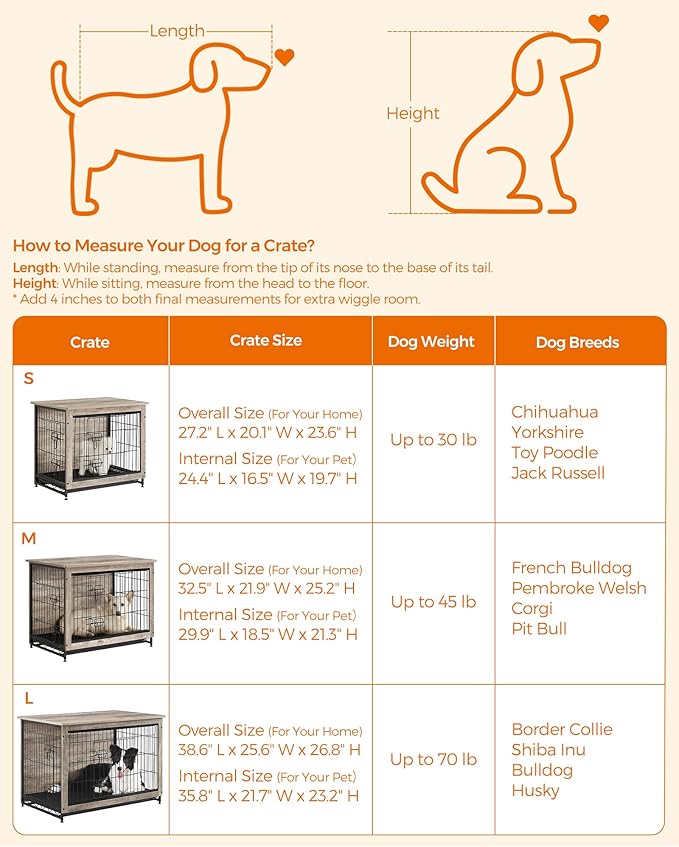 Length

Height

How to Measure Your Dog for a Crate?

Length: While standing, measure from the tip of its nose to the base of its tail.
Height: While sitting, measure from the head to the floor.
* Add 4 inches to both final measurements for extra wiggle room.

| Crate | Crate Size | Dog Weight | Dog Breeds |
|---|---|---|---|
| S | Overall Size (For Your Home) 27.2" L x 20.1" W x 23.6" H Internal Size (For Your Pet) 24.4" L x 16.5" W x 19.7" H | Up to 30 lb | Chihuahua Yorkshire Toy Poodle Jack Russell |
| M | Overall Size (For Your Home) 32.5" L x 21.9" W x 25.2" H Internal Size (For Your Pet) 29.9" L x 18.5" W x 21.3" H | Up to 45 lb | French Bulldog Pembroke Welsh Corgi Pit Bull |
| L | Overall Size (For Your Home) 38.6" L x 25.6" W x 26.8" H Internal Size (For Your Pet) 35.8" L x 21.7" W x 23.2" H | Up to 70 lb | Border Collie Shiba Inu Bulldog Husky |