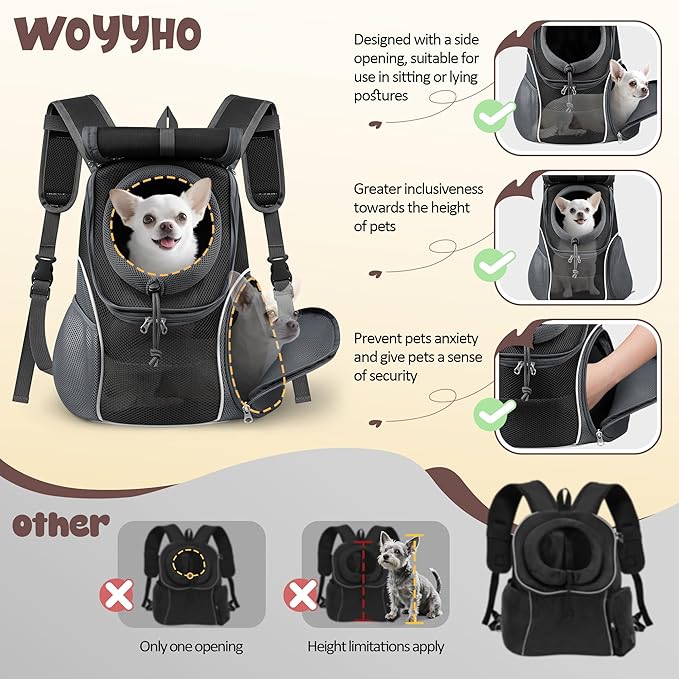 WOYYHO

Designed with a side opening, suitable for use in sitting or lying postures

Greater inclusiveness towards the height of pets

Prevent pets anxiety and give pets a sense of security

other

Only one opening

Height limitations apply