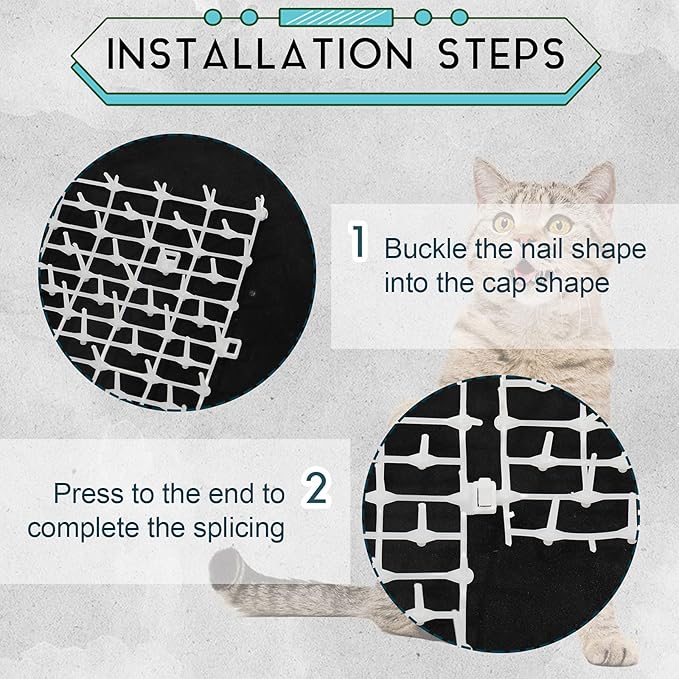 INSTALLATION STEPS

1 Buckle the nail shape into the cap shape

Press to the end to complete the splicing 2