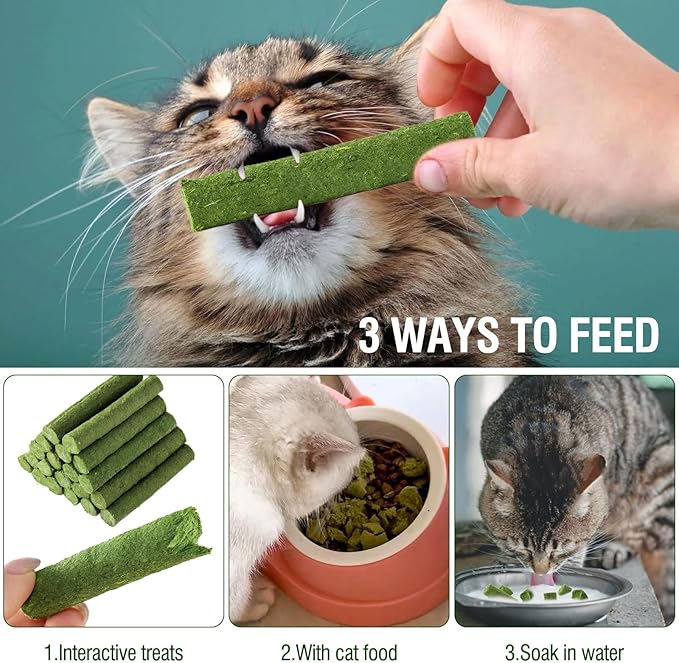 3 WAYS TO FEED

1.Interactive treats

2.With cat food

3.Soak in water