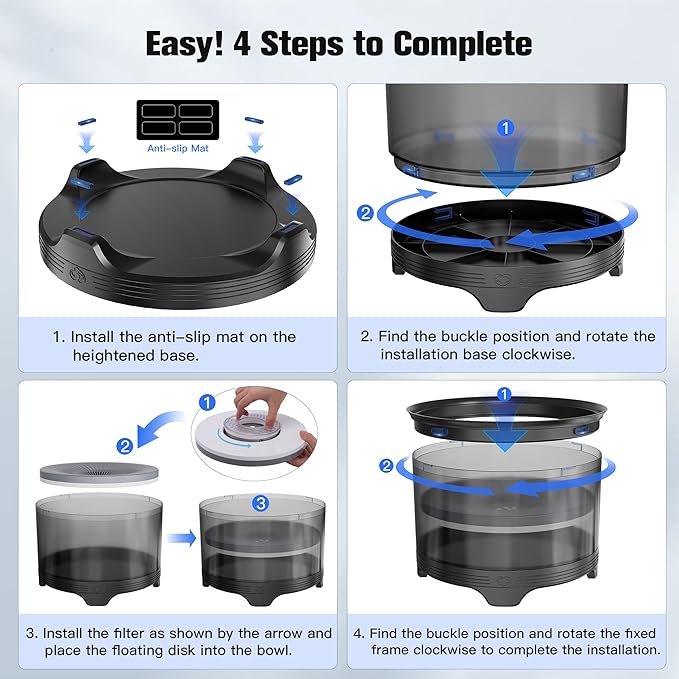 Easy! 4 Steps to Complete

Anti-slip Mat

1. Install the anti-slip mat on the heightened base.

1
2

2. Find the buckle position and rotate the installation base clockwise.

1
2
3

3. Install the filter as shown by the arrow and place the floating disk into the bowl.

1
2

4. Find the buckle position and rotate the fixed frame clockwise to complete the installation.