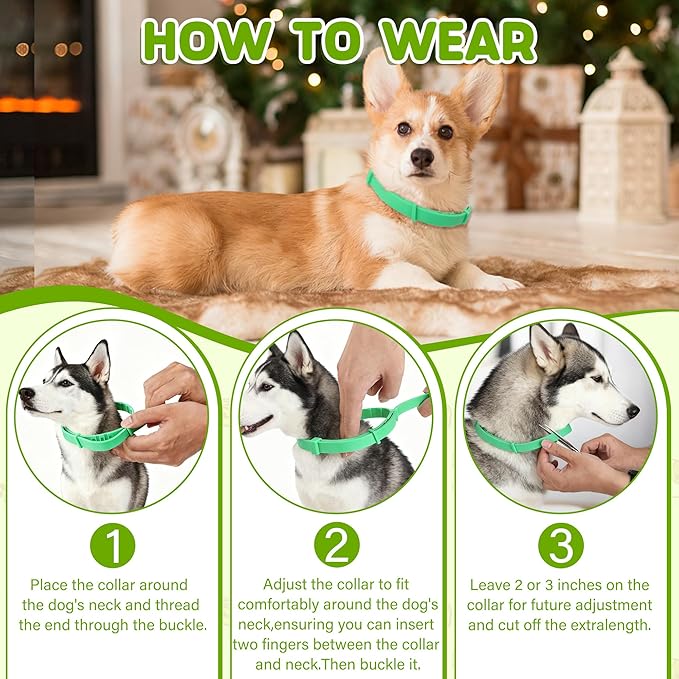 HOW TO WEAR

1

Place the collar around the dog's neck and thread the end through the buckle.

2

Adjust the collar to fit comfortably around the dog's neck,ensuring you can insert two fingers between the collar and neck.Then buckle it.

3

Leave 2 or 3 inches on the collar for future adjustment and cut off the extralength.