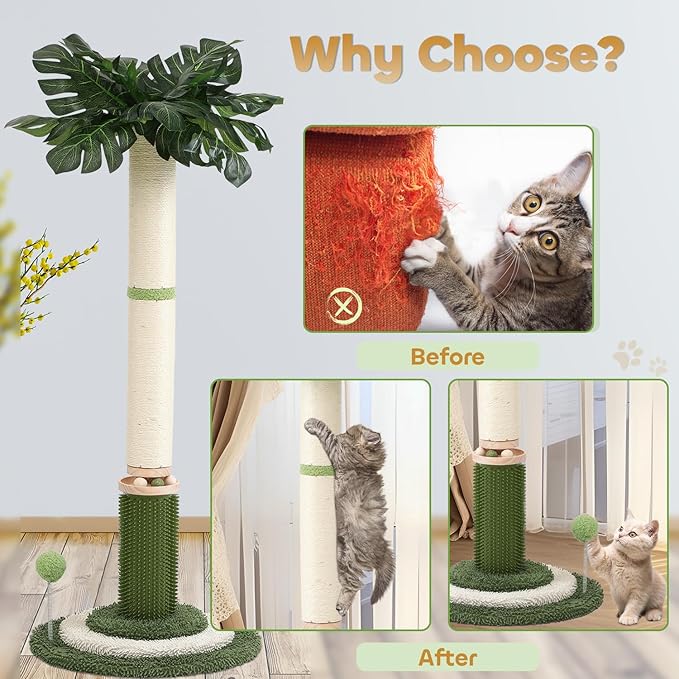 Why Choose?

Before

After