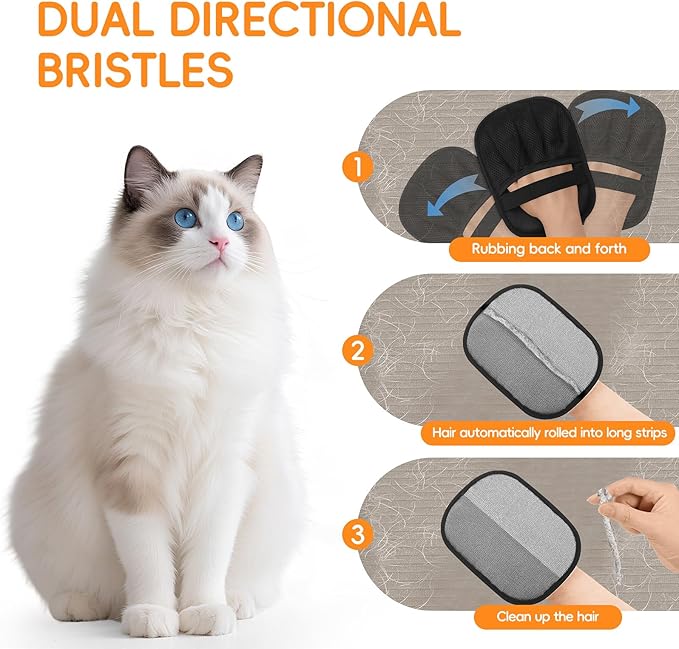 DUAL DIRECTIONAL BRISTLES

1

Rubbing back and forth

2

Hair automatically rolled into long strips

3

Clean up the hair