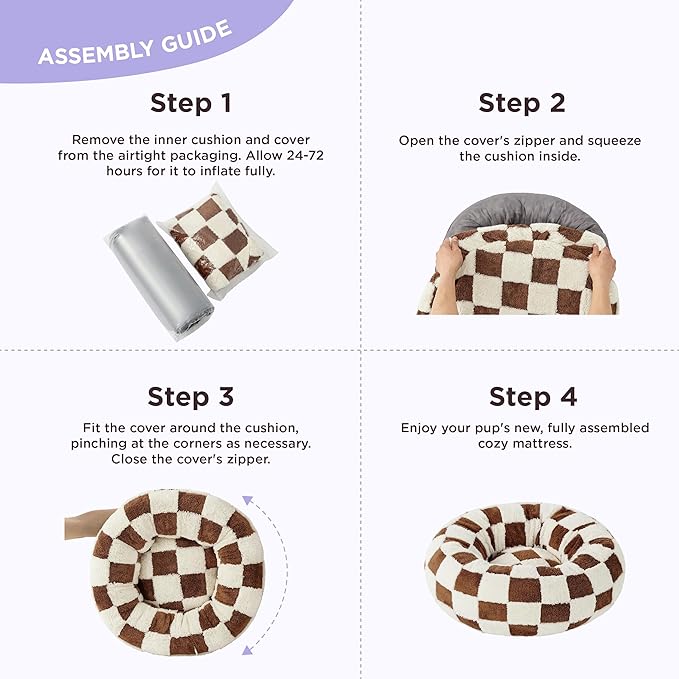 ASSEMBLY GUIDE

Step 1

Remove the inner cushion and cover from the airtight packaging. Allow 24-72 hours for it to inflate fully.

Step 2

Open the cover's zipper and squeeze the cushion inside.

Step 3

Fit the cover around the cushion, pinching at the corners as necessary. Close the cover's zipper.

Step 4

Enjoy your pup's new, fully assembled cozy mattress.