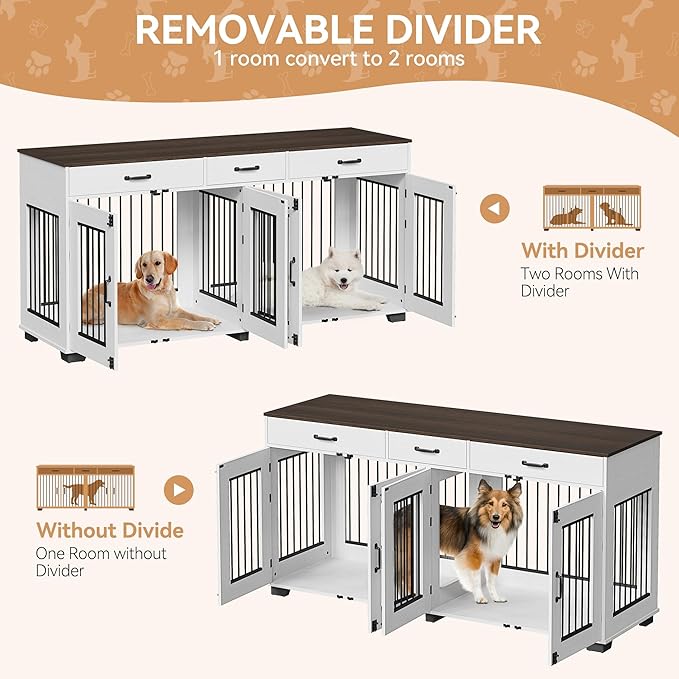 REMOVABLE DIVIDER
1 room convert to 2 rooms

With Divider
Two Rooms With Divider

Without Divide
One Room without Divider