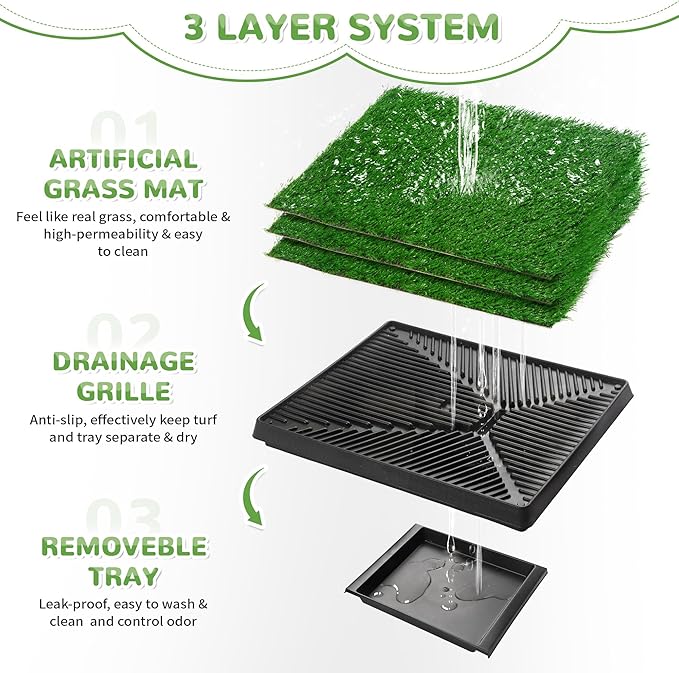 3 LAYER SYSTEM

01

ARTIFICIAL GRASS MAT

Feel like real grass, comfortable & high-permeability & easy to clean

02

DRAINAGE GRILLE

Anti-slip, effectively keep turf and tray separate & dry

03

REMOVEBLE TRAY

Leak-proof, easy to wash & clean and control odor