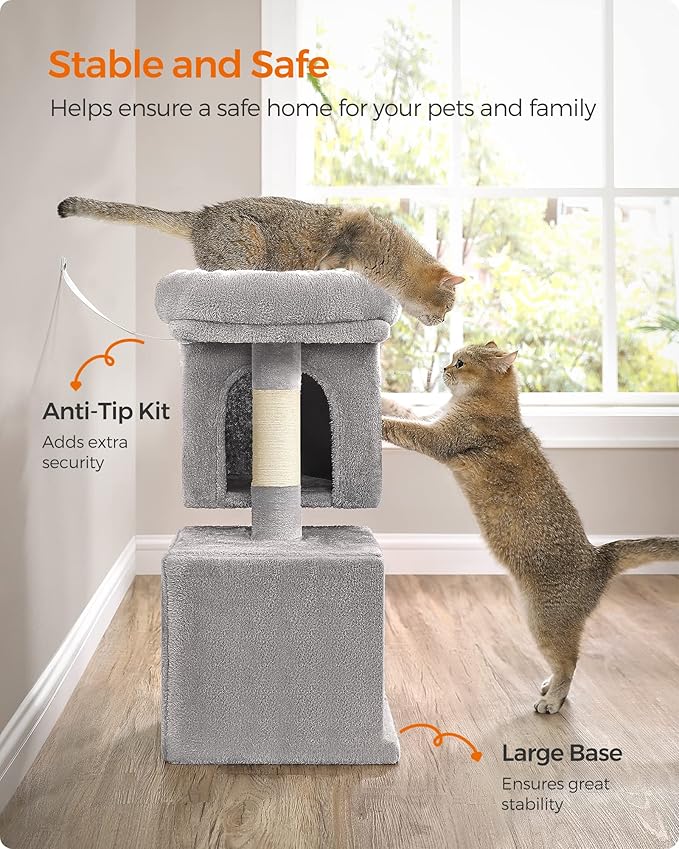 Stable and Safe
Helps ensure a safe home for your pets and family

Anti-Tip Kit
Adds extra security

Large Base
Ensures great stability