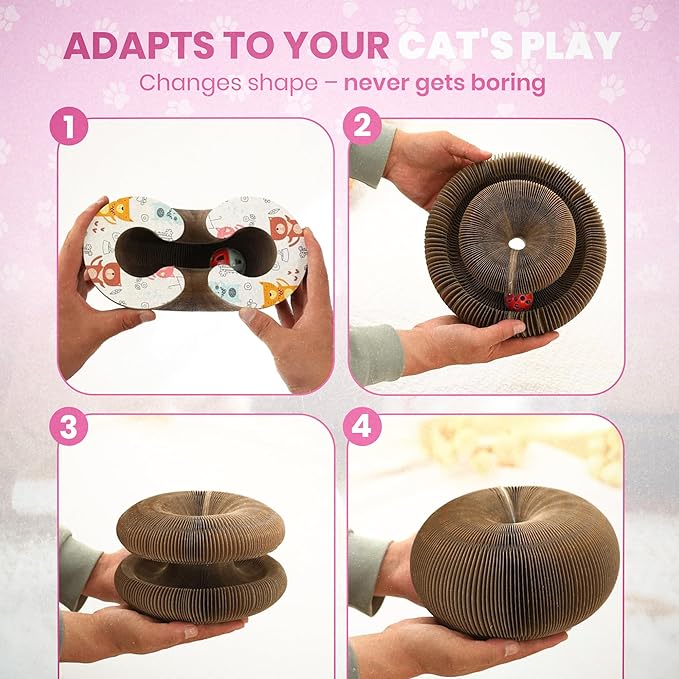 ADAPTS TO YOUR CAT'S PLAY
Changes shape – never gets boring

1

2

3

4