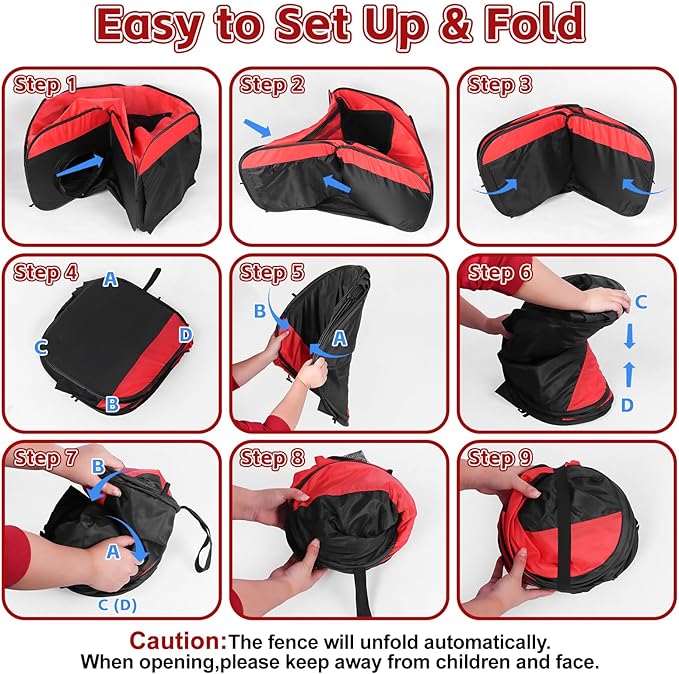 Easy to Set Up & Fold

Step 1

Step 2

Step 3

Step 4
A
C
D
B

Step 5
B
A

Step 6
C
D

Step 7
B
A
C (D)

Step 8

Step 9

Caution:The fence will unfold automatically. When opening,please keep away from children and face.