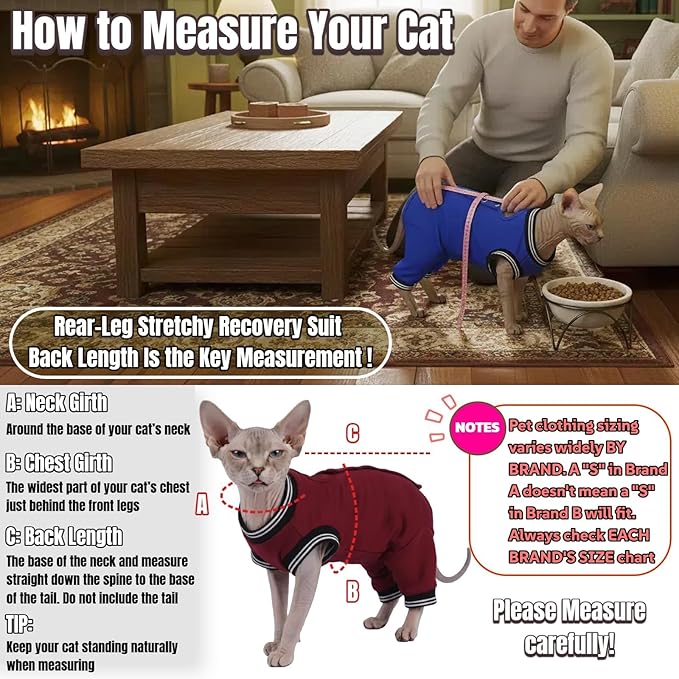 How to Measure Your Cat

Rear-Leg Stretchy Recovery Suit
Back Length Is the Key Measurement !

A: Neck Girth
Around the base of your cat's neck

B: Chest Girth
The widest part of your cat's chest just behind the front legs

C: Back Length
The base of the neck and measure straight down the spine to the base of the tail. Do not include the tail

TIP:
Keep your cat standing naturally when measuring

C
A
B

NOTES
Pet clothing sizing varies widely BY BRAND. A "S" in Brand A doesn't mean a "S" in Brand B will fit. Always check EACH BRAND'S SIZE chart

Please Measure carefully!