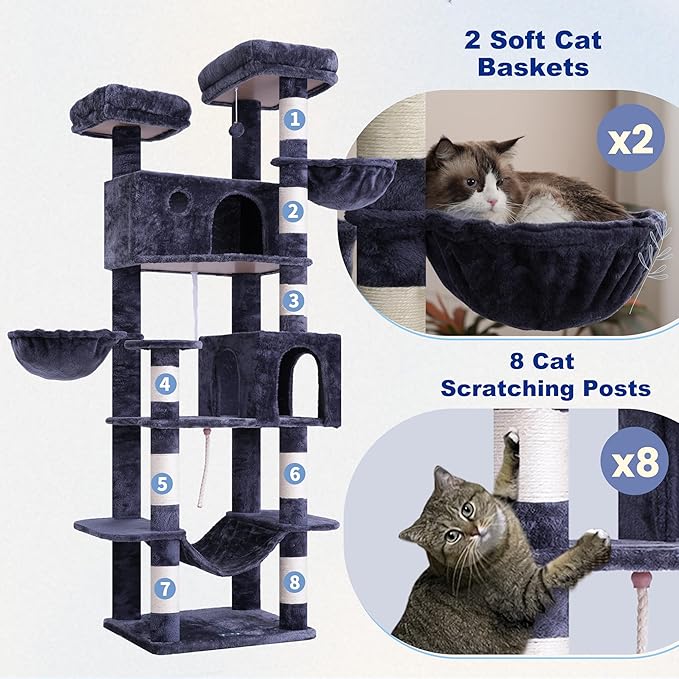 1
2
3
4
5
6
7
8

2 Soft Cat Baskets

x2

8 Cat Scratching Posts

x8