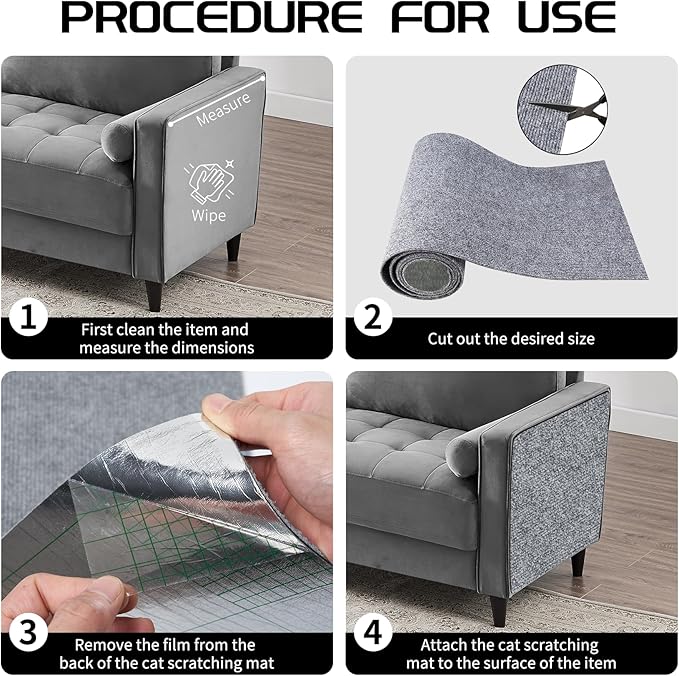 PROCEDURE FOR USE

Measure

Wipe

1 First clean the item and measure the dimensions

2 Cut out the desired size

3 Remove the film from the back of the cat scratching mat

4 Attach the cat scratching mat to the surface of the item