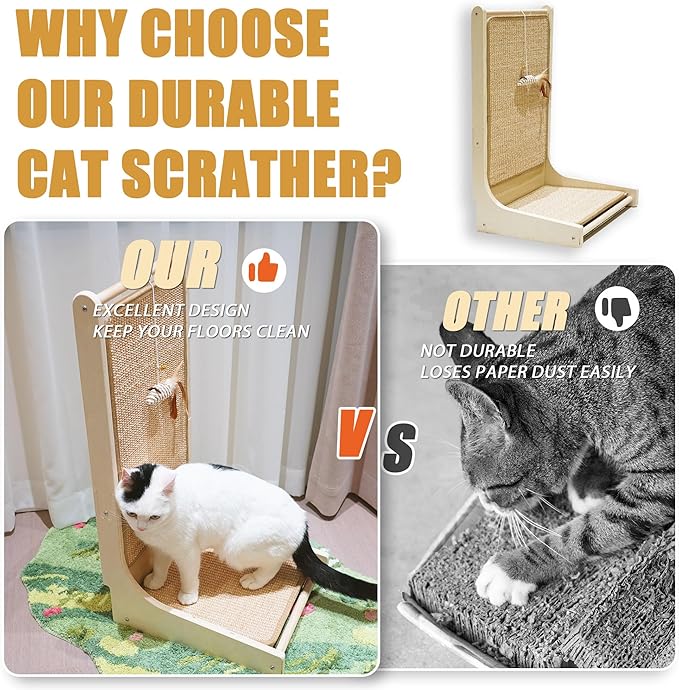 WHY CHOOSE OUR DURABLE CAT SCRATHER?

OUR

EXCELLENT DESIGN
KEEP YOUR FLOORS CLEAN

VS

OTHER

NOT DURABLE
LOSES PAPER DUST EASILY