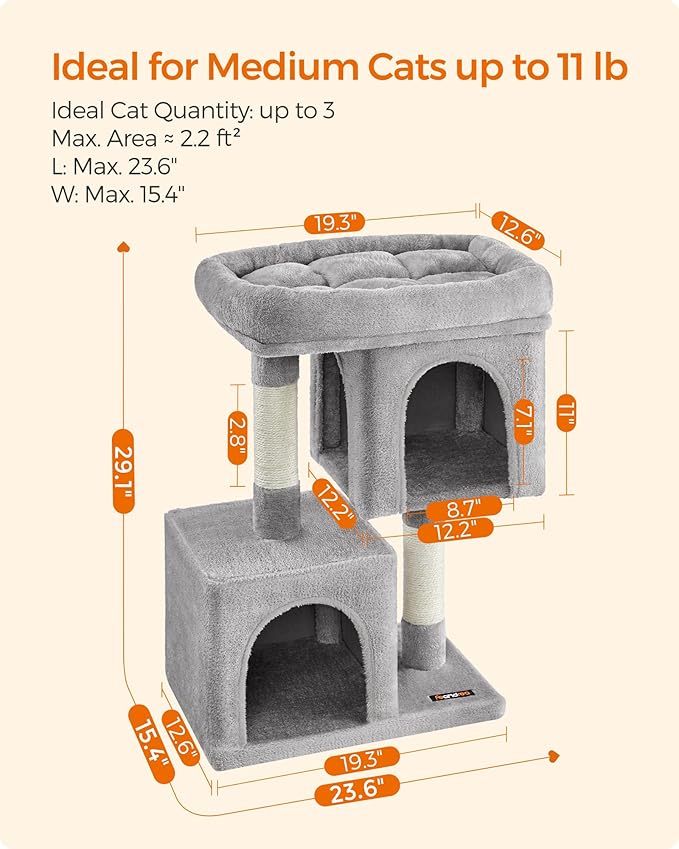 Ideal for Medium Cats up to 11 lb

Ideal Cat Quantity: up to 3
Max. Area ≈ 2.2 ft²
L: Max. 23.6"
W: Max. 15.4"

19.3"
12.6"
29.1"
2.8"
7.1"
11"
12.2"
8.7"
12.2"
feandrea
15.4"
12.6"
19.3"
23.6"