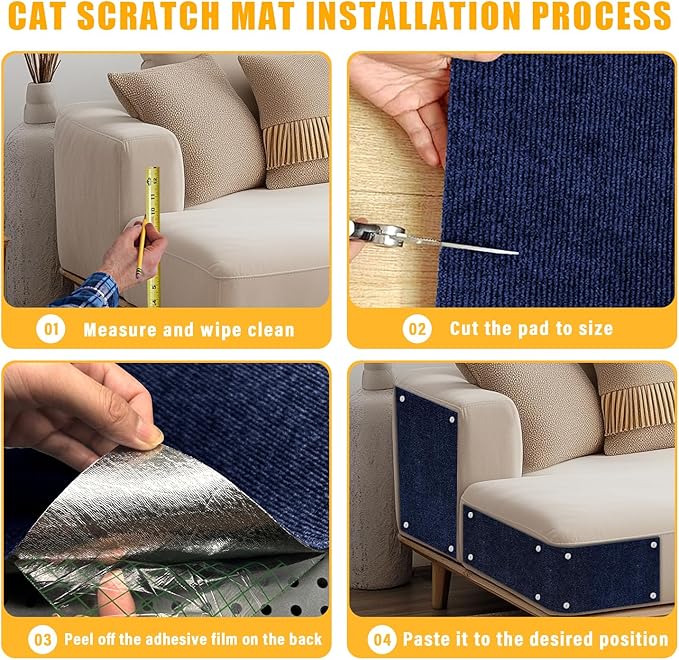 CAT SCRATCH MAT INSTALLATION PROCESS

01 Measure and wipe clean

02 Cut the pad to size

03 Peel off the adhesive film on the back

04 Paste it to the desired position