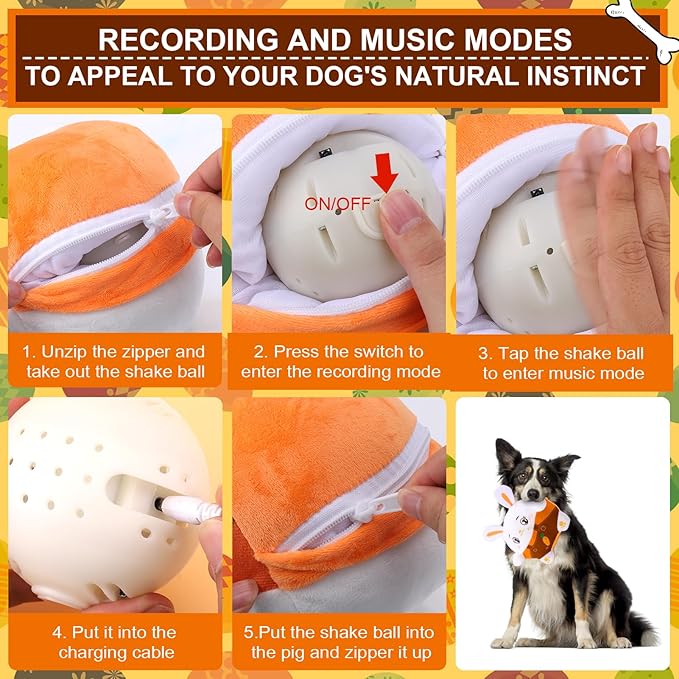 RECORDING AND MUSIC MODES
TO APPEAL TO YOUR DOG'S NATURAL INSTINCT

ON/OFF

1. Unzip the zipper and take out the shake ball

2. Press the switch to enter the recording mode

3. Tap the shake ball to enter music mode

4. Put it into the charging cable

5.Put the shake ball into the pig and zipper it up