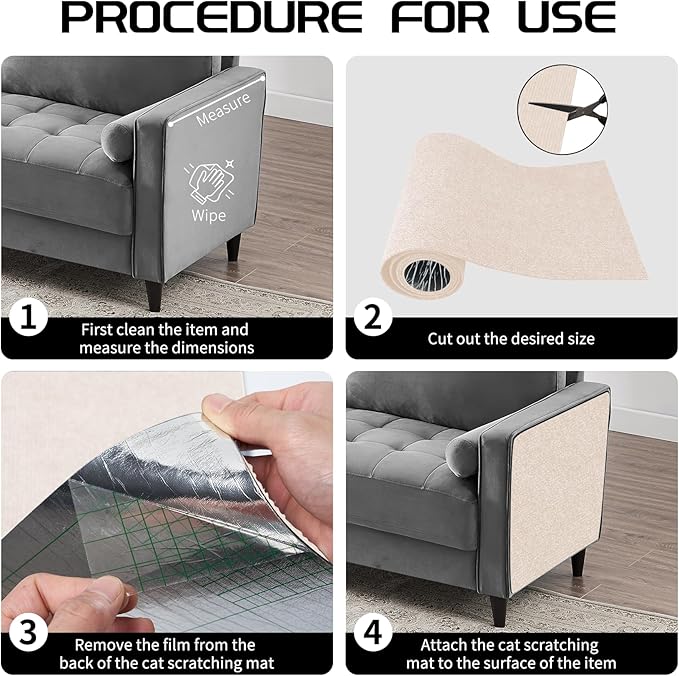 PROCEDURE FOR USE

Measure

Wipe

1
First clean the item and measure the dimensions

2
Cut out the desired size

3
Remove the film from the back of the cat scratching mat

4
Attach the cat scratching mat to the surface of the item