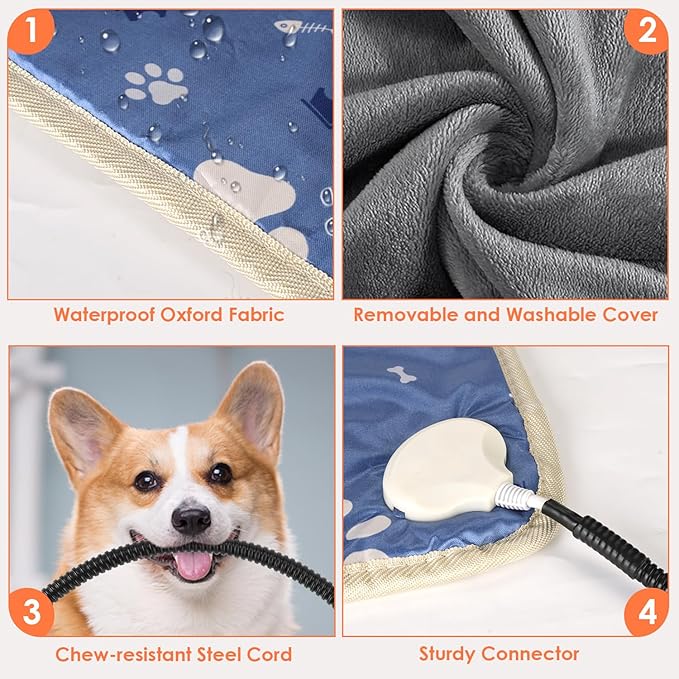 1

Waterproof Oxford Fabric

2

Removable and Washable Cover

3

Chew-resistant Steel Cord

4

Sturdy Connector