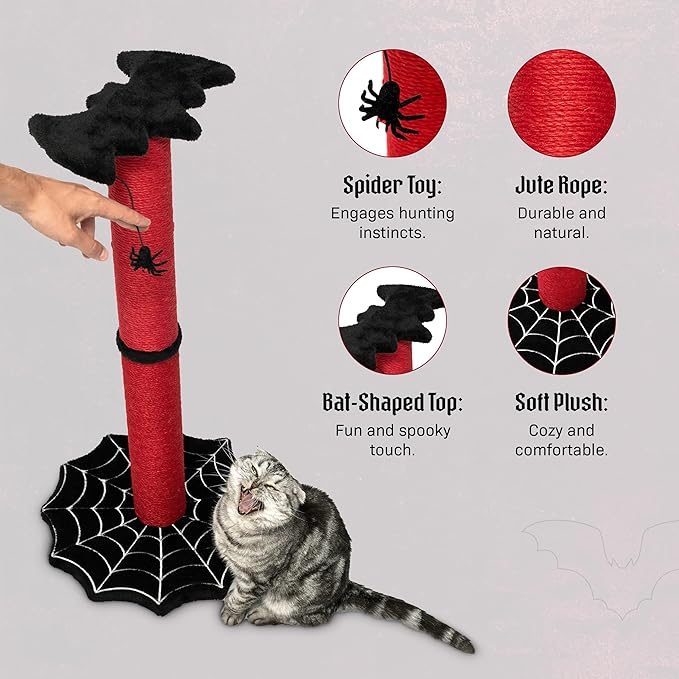 Spider Toy:
Engages hunting instincts.

Jute Rope:
Durable and natural.

Bat-Shaped Top:
Fun and spooky touch.

Soft Plush:
Cozy and comfortable.