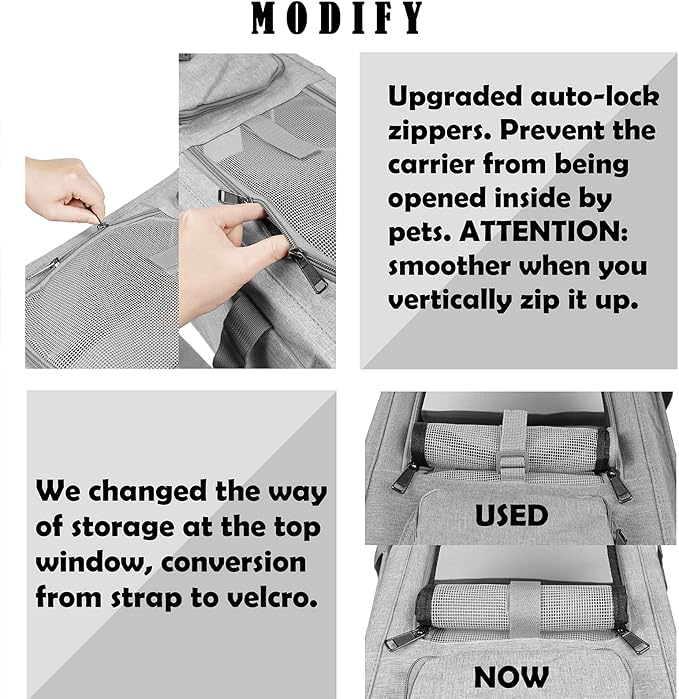 MODIFY

Upgraded auto-lock zippers. Prevent the carrier from being opened inside by pets. ATTENTION: smoother when you vertically zip it up.

We changed the way of storage at the top window, conversion from strap to velcro.

USED

NOW