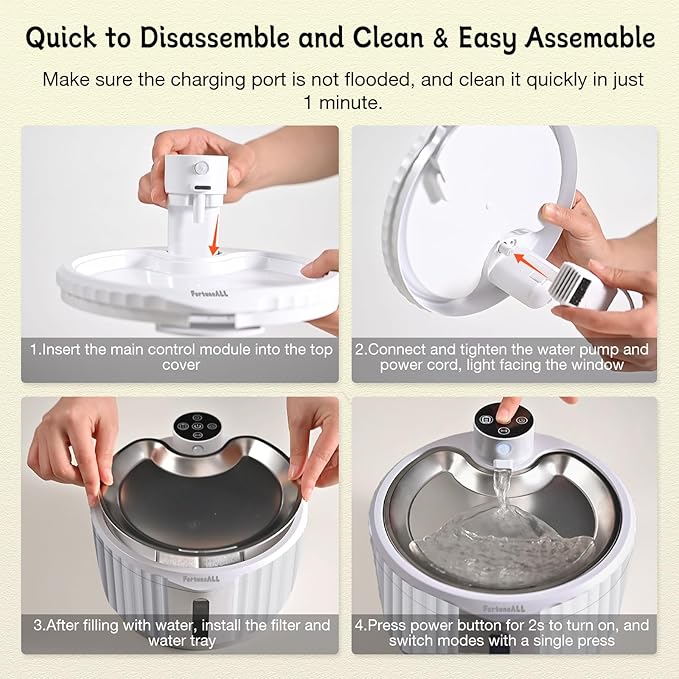 Quick to Disassemble and Clean & Easy Assemable

Make sure the charging port is not flooded, and clean it quickly in just 1 minute.

FortuneALL

1.Insert the main control module into the top cover

2.Connect and tighten the water pump and power cord, light facing the window

FortuneALL

3.After filling with water, install the filter and water tray

FortuneALL

4.Press power button for 2s to turn on, and switch modes with a single press