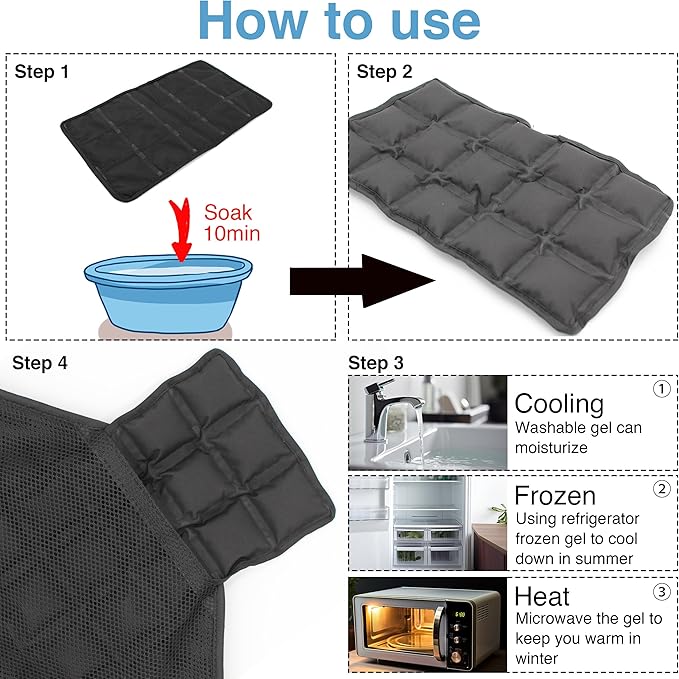 How to use

Step 1

Soak 10min

Step 2

Step 4

Step 3

① Cooling
Washable gel can moisturize

② Frozen
Using refrigerator frozen gel to cool down in summer

③ Heat
Microwave the gel to keep you warm in winter