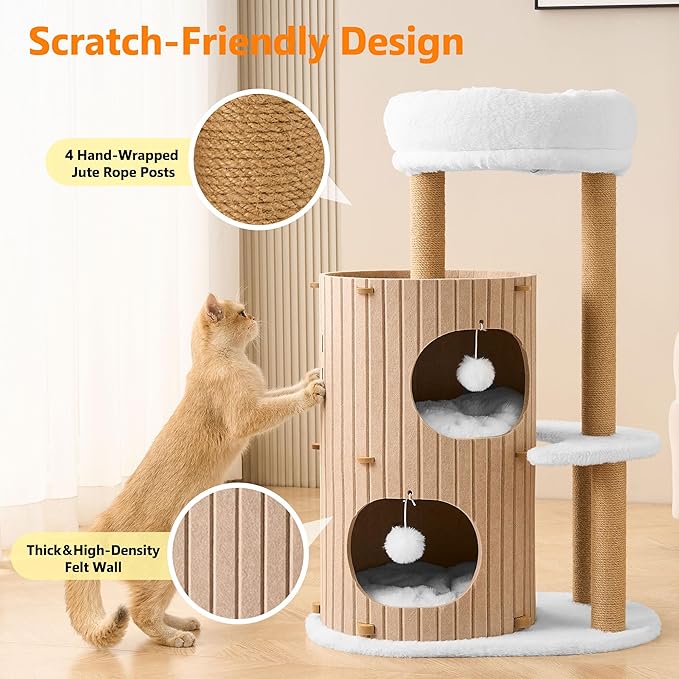 Scratch-Friendly Design

4 Hand-Wrapped Jute Rope Posts

Thick&High-Density Felt Wall